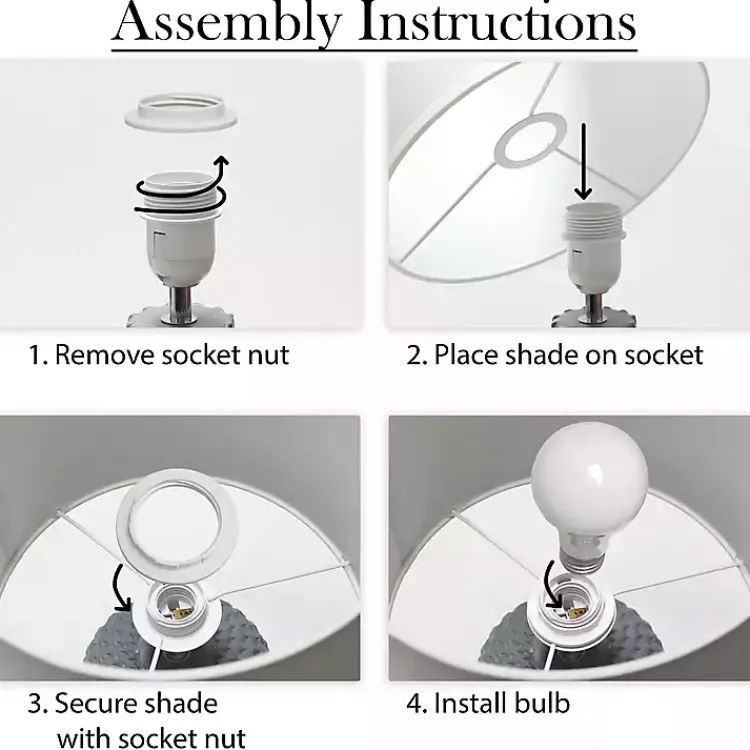 Assembly Instructions

1. Remove socket nut

2. Place shade on socket

3. Secure shade with socket nut

4. Install bulb